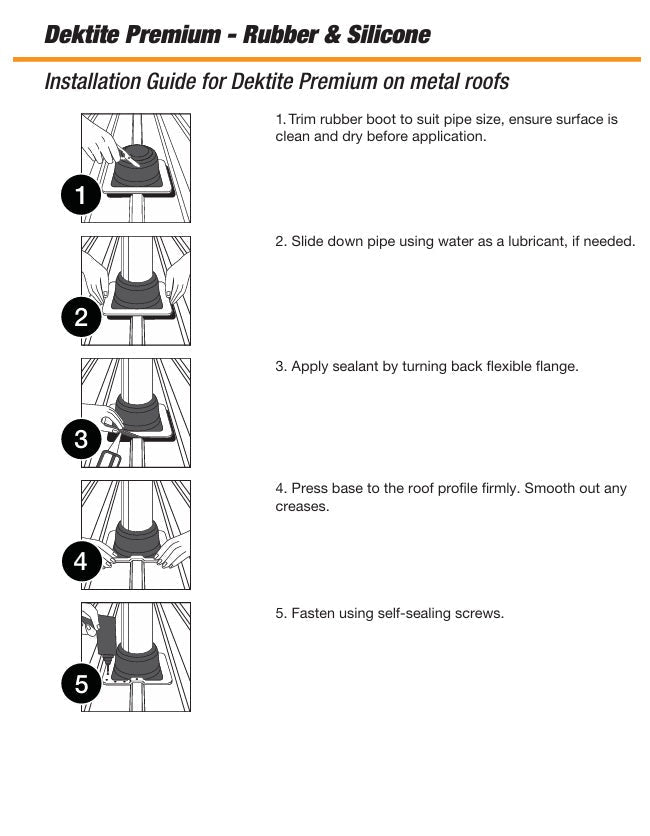 Dektite Premium - Rubber & Silicone

Installation Guide for Dektite Premium on metal roofs

1

1. Trim rubber boot to suit pipe size, ensure surface is clean and dry before application.

2

2. Slide down pipe using water as a lubricant, if needed.

3

3. Apply sealant by turning back flexible flange.

4

4. Press base to the roof profile firmly. Smooth out any creases.

5

5. Fasten using self-sealing screws.