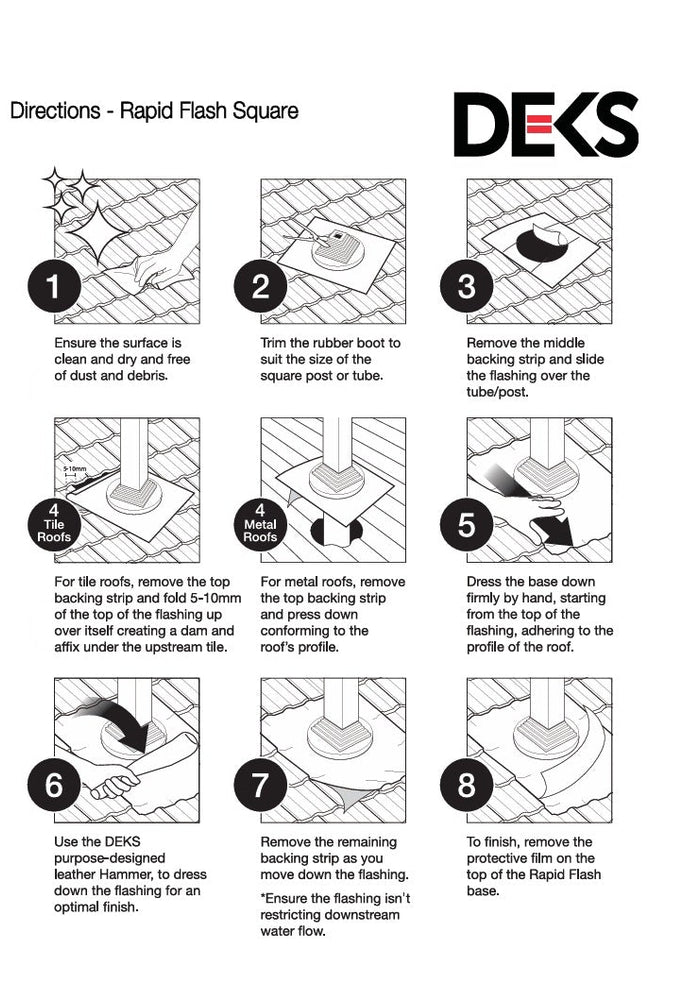 Directions - Rapid Flash Square

DEKS

1

Ensure the surface is clean and dry and free of dust and debris.

2

Trim the rubber boot to suit the size of the square post or tube.

3

Remove the middle backing strip and slide the flashing over the tube/post.

5-10mm

4 Tile Roofs

For tile roofs, remove the top backing strip and fold 5-10mm of the top of the flashing up over itself creating a dam and affix under the upstream tile.

4 Metal Roofs

For metal roofs, remove the top backing strip and press down conforming to the roof's profile.

5

Dress the base down firmly by hand, starting from the top of the flashing, adhering to the profile of the roof.

6

Use the DEKS purpose-designed leather Hammer, to dress down the flashing for an optimal finish.

7

Remove the remaining backing strip as you move down the flashing.

*Ensure the flashing isn't restricting downstream water flow.

8

To finish, remove the protective film on the top of the Rapid Flash base.