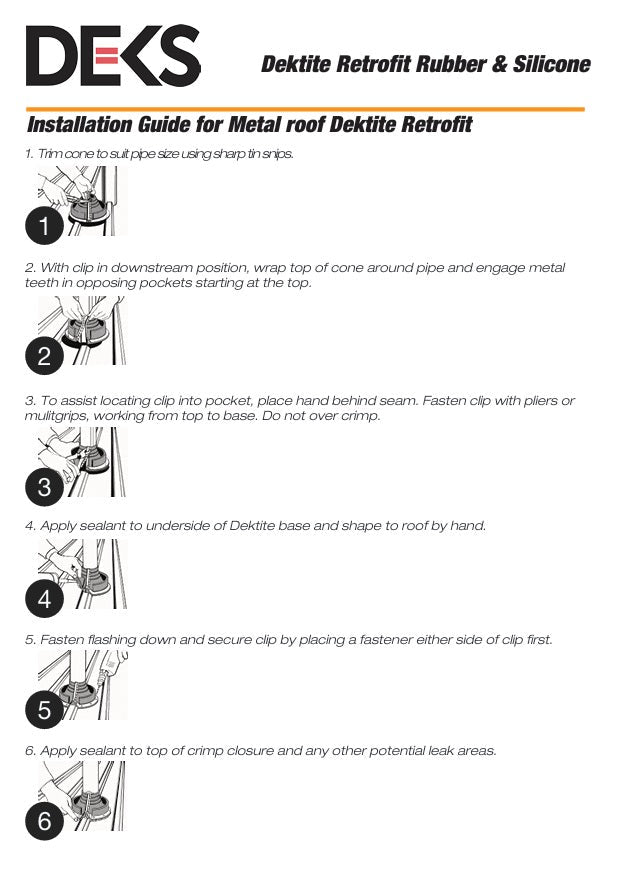 DEKS

Dektite Retrofit Rubber & Silicone

Installation Guide for Metal roof Dektite Retrofit

1. Trim cone to suit pipe size using sharp tin snips.

1

2. With clip in downstream position, wrap top of cone around pipe and engage metal teeth in opposing pockets starting at the top.

2

3. To assist locating clip into pocket, place hand behind seam. Fasten clip with pliers or mulitgrips, working from top to base. Do not over crimp.

3

4. Apply sealant to underside of Dektite base and shape to roof by hand.

4

5. Fasten flashing down and secure clip by placing a fastener either side of clip first.

5

6. Apply sealant to top of crimp closure and any other potential leak areas.

6